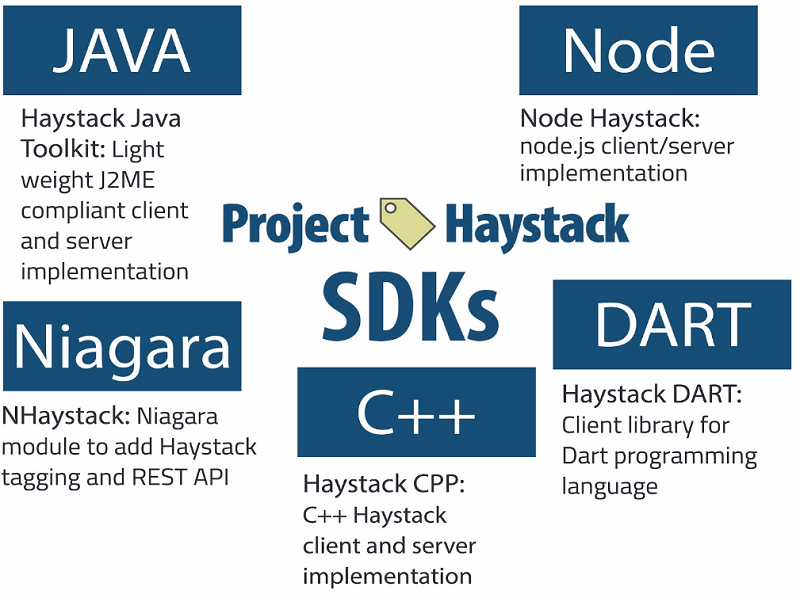 JAVA

Haystack Java Toolkit: Light weight J2ME compliant client and server implementation

Node

Node Haystack: node.js client/server implementation

Project Haystack

SDKs

Niagara

NHaystack: Niagara module to add Haystack tagging and REST API

C++

Haystack CPP: C++ Haystack client and server implementation

DART

Haystack DART: Client library for Dart programming language