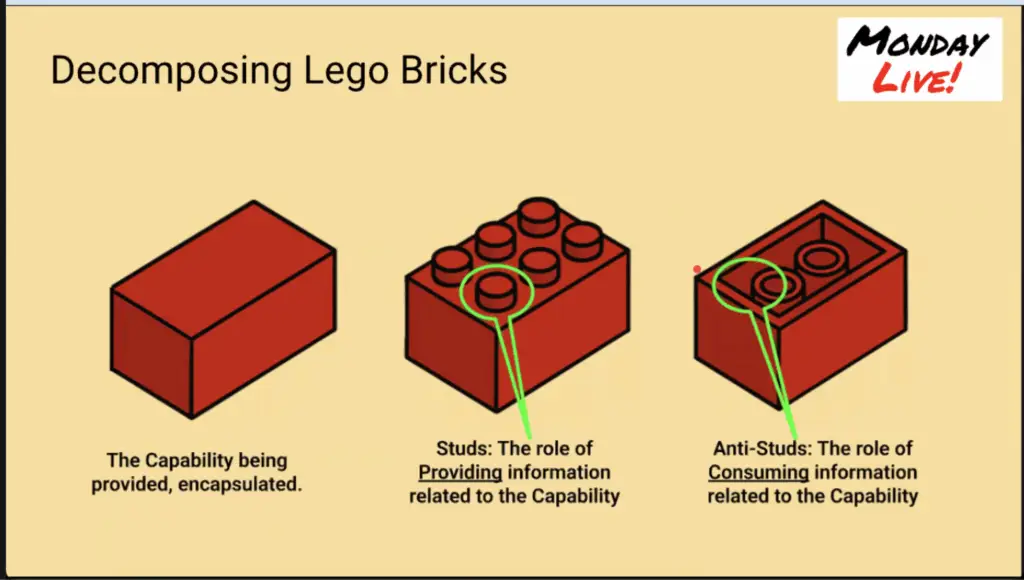 Decomposing Lego Bricks

MONDAY LIVE!

The Capability being provided, encapsulated.

Studs: The role of Providing information related to the Capability

Anti-Studs: The role of Consuming information related to the Capability