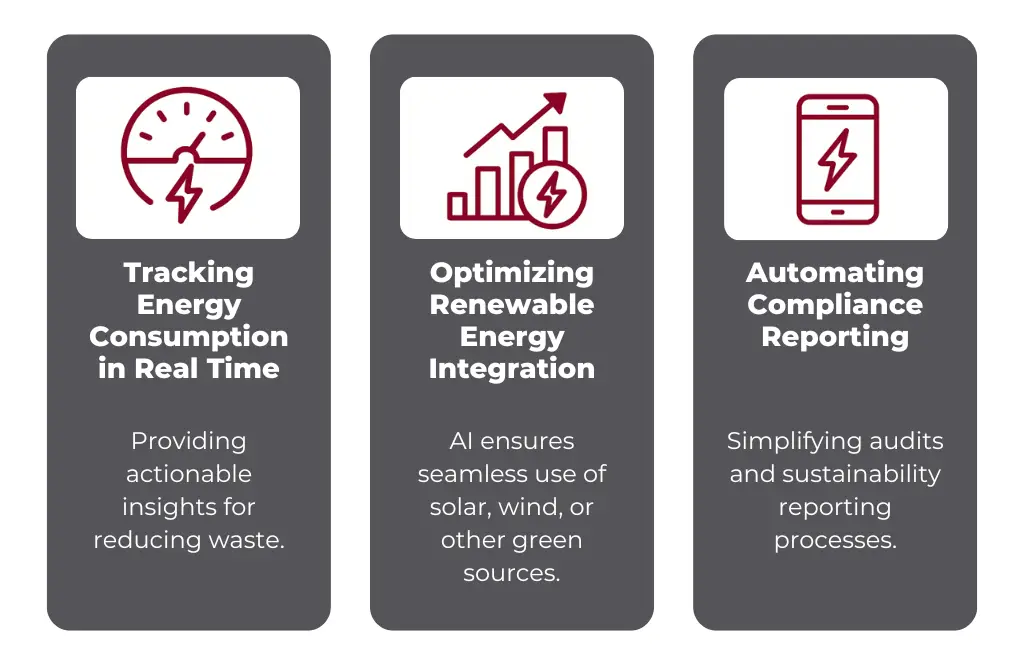 Tracking Energy Consumption in Real Time

Providing actionable insights for reducing waste.

Optimizing Renewable Energy Integration

AI ensures seamless use of solar, wind, or other green sources.

Automating Compliance Reporting

Simplifying audits and sustainability reporting processes.